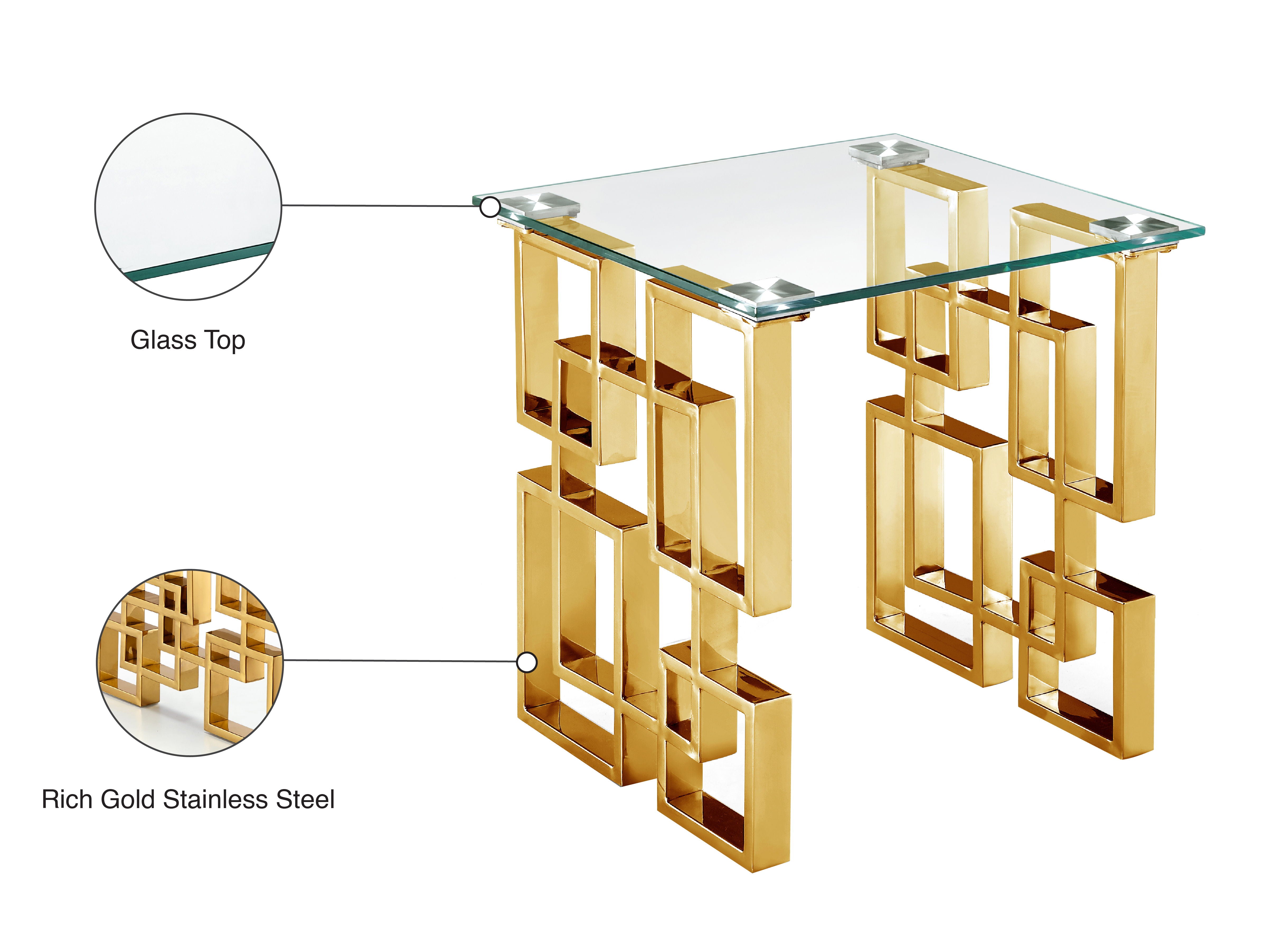 Glass Top

Rich Gold Stainless Steel